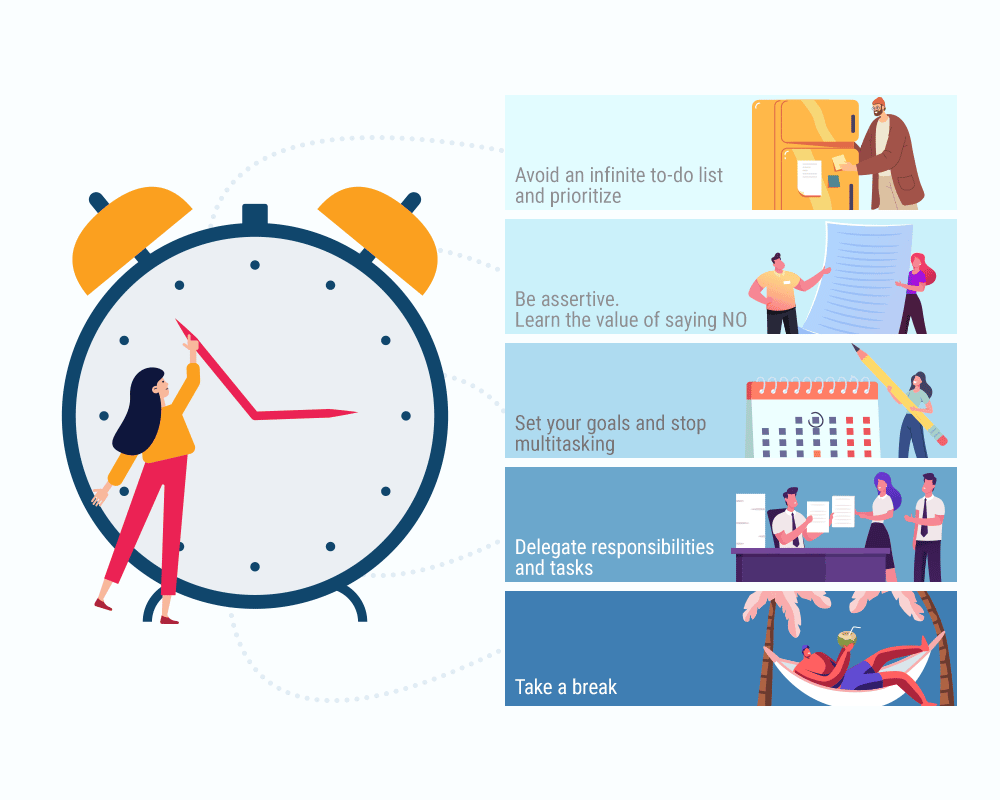 Avoid an infinite to-do list and prioritize

Be assertive.
Learn the value of saying NO

Set your goals and stop multitasking

Delegate responsibilities and tasks

Take a break