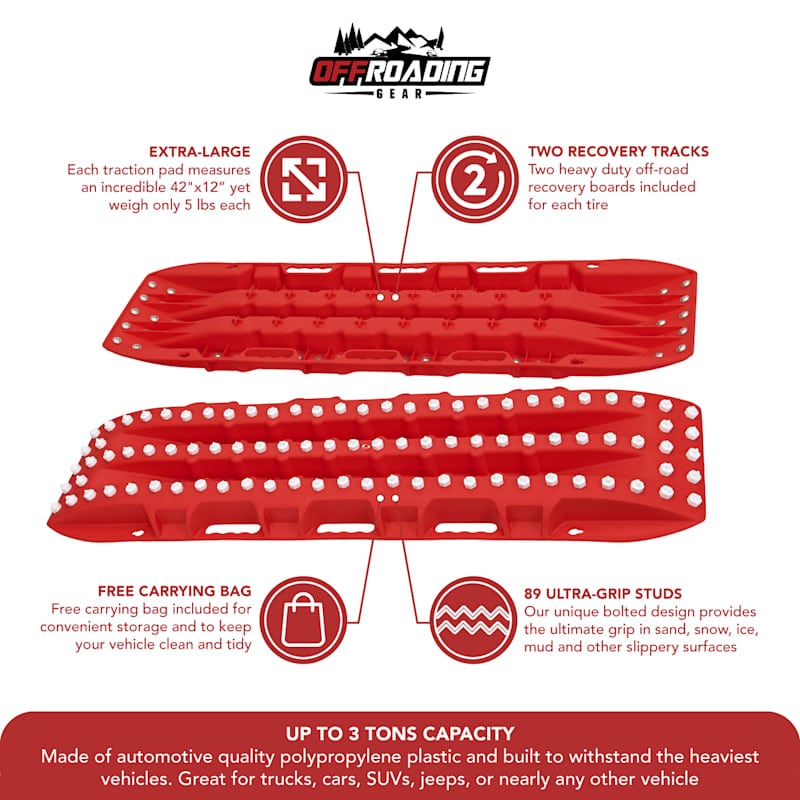 OFFROADING GEAR

EXTRA-LARGE
Each traction pad measures an incredible 42"x12" yet weigh only 5 lbs each

2

TWO RECOVERY TRACKS
Two heavy duty off-road recovery boards included for each tire

FREE CARRYING BAG
Free carrying bag included for convenient storage and to keep your vehicle clean and tidy

89 ULTRA-GRIP STUDS
Our unique bolted design provides the ultimate grip in sand, snow, ice, mud and other slippery surfaces

UP TO 3 TONS CAPACITY
Made of automotive quality polypropylene plastic and built to withstand the heaviest vehicles. Great for trucks, cars, SUVs, jeeps, or nearly any other vehicle